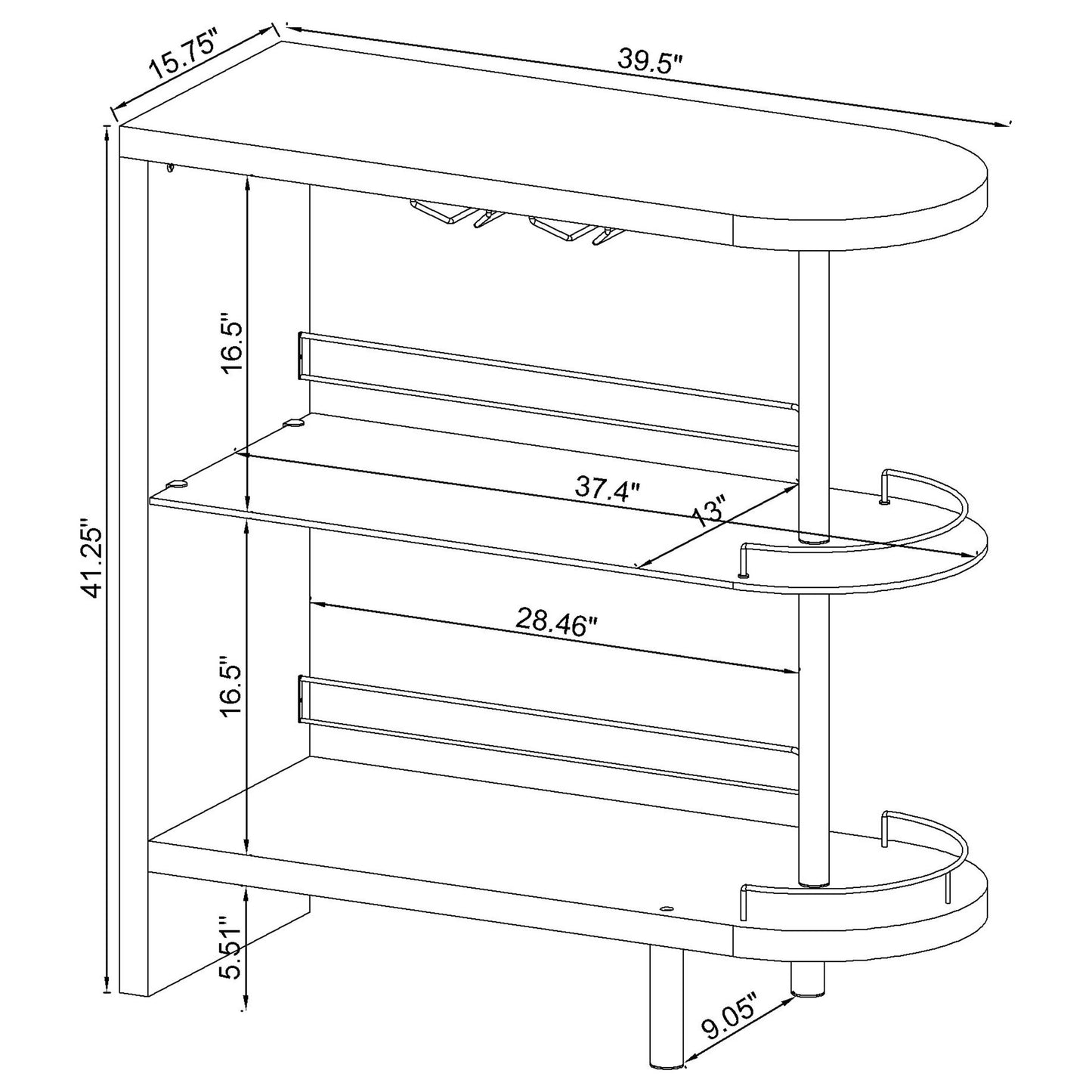 15.75"
39.5"
41.25"
16.5"
37.4"
13"
28.46"
16.5"
5.51"
9.05"